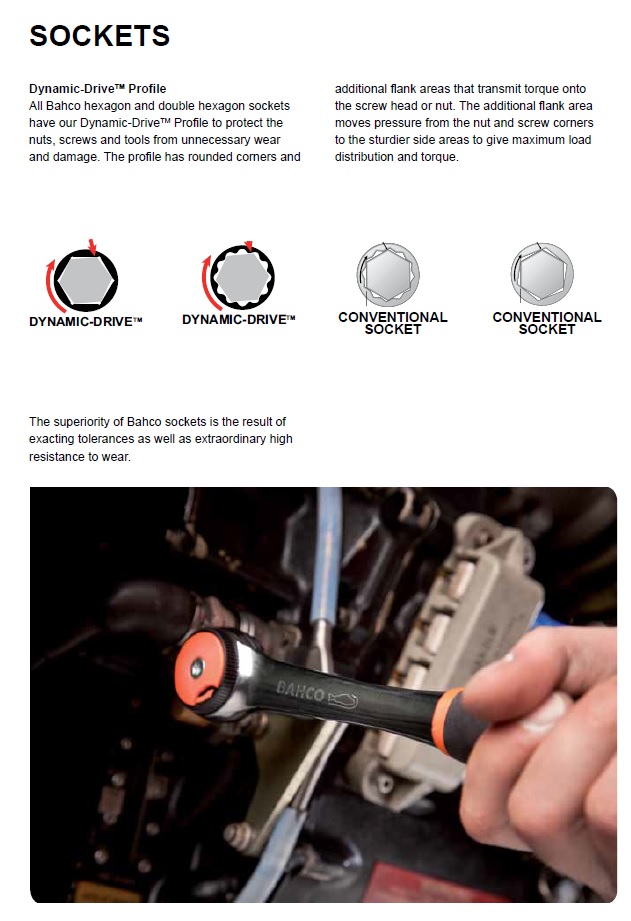 SOCKETS

Dynamic-Drive™ Profile
All Bahco hexagon and double hexagon sockets have our Dynamic-Drive™ Profile to protect the nuts, screws and tools from unnecessary wear and damage. The profile has rounded corners and additional flank areas that transmit torque onto the screw head or nut. The additional flank area moves pressure from the nut and screw corners to the sturdier side areas to give maximum load distribution and torque.

DYNAMIC-DRIVE™

DYNAMIC-DRIVE™

CONVENTIONAL SOCKET

CONVENTIONAL SOCKET

The superiority of Bahco sockets is the result of exacting tolerances as well as extraordinary high resistance to wear.

BAHCO