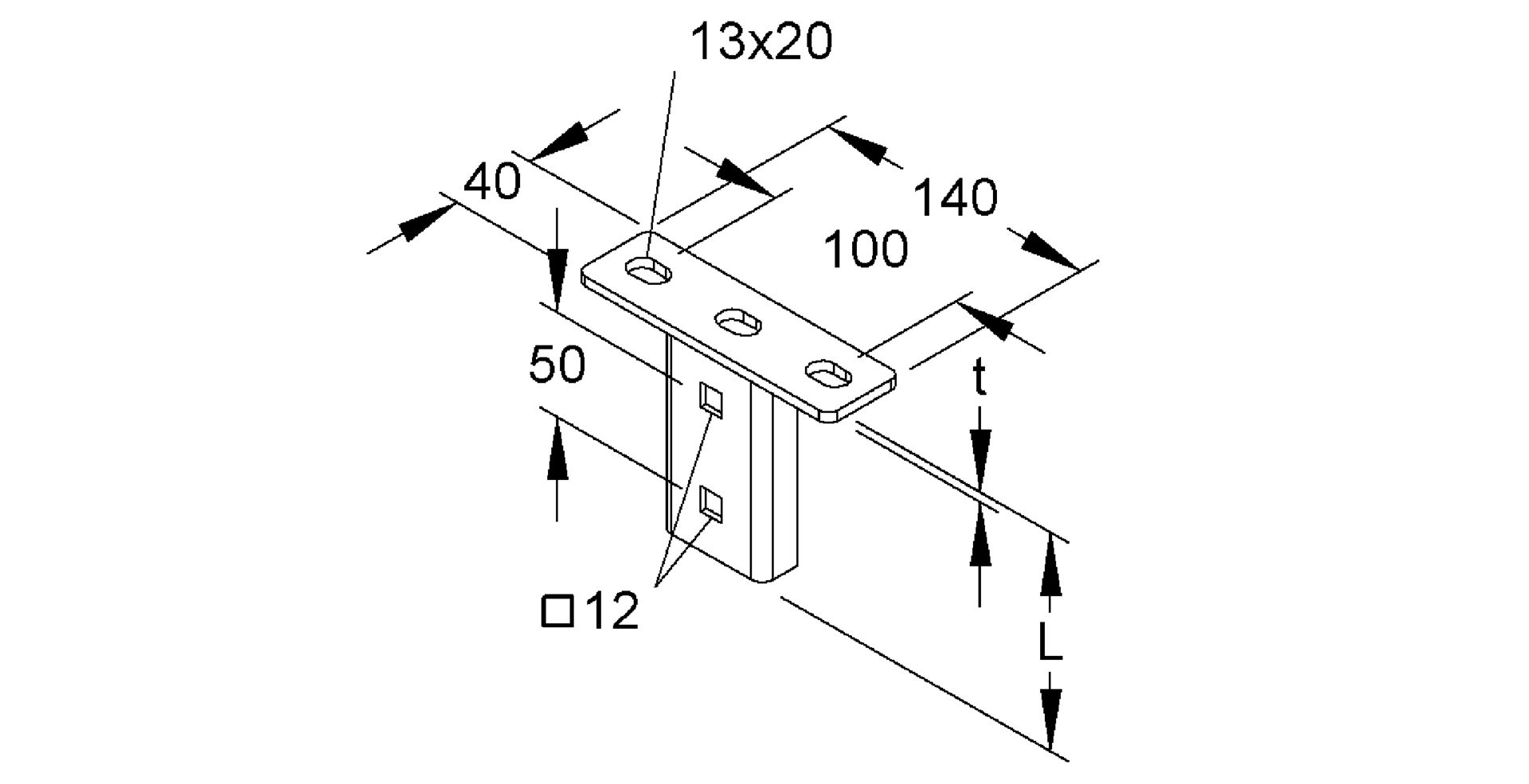 13x20

40

140

100

50

t

□12

L